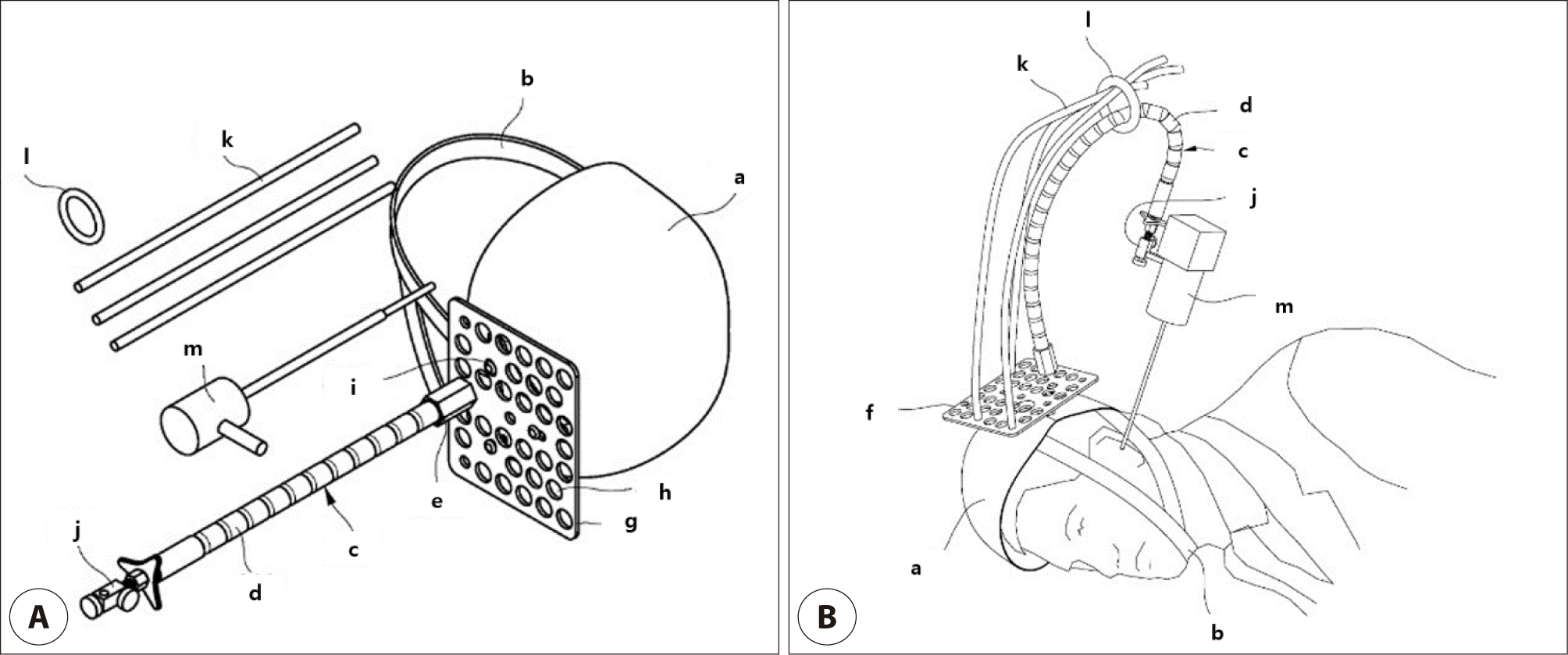 b
k
l
a
m
i
e
h
g
c
j
d
A

l
k
d
c
j
m
f
a
b
B